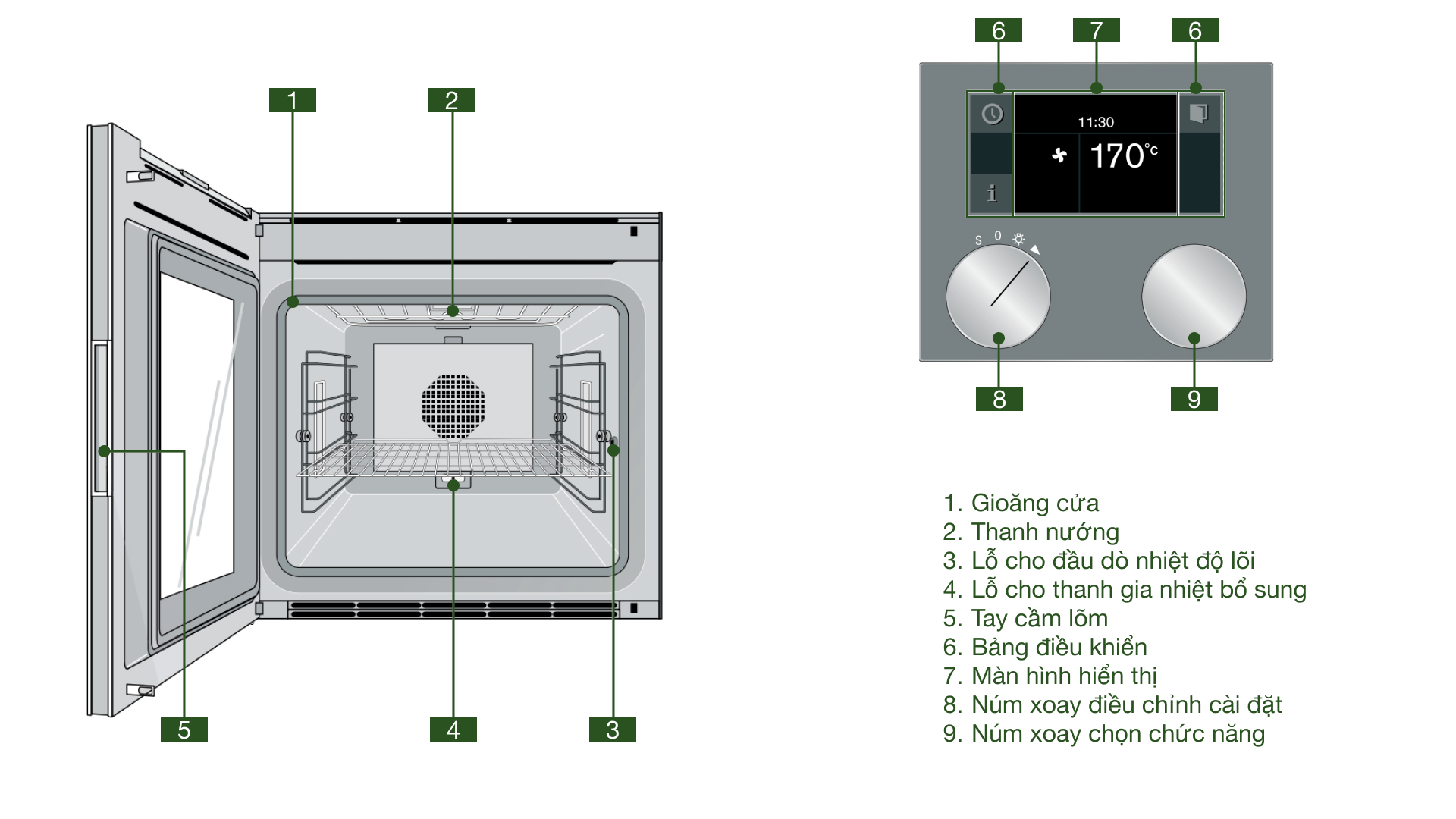 1
2
5
4
3

6
7
6
11:30
170°c
i
S 0
8
9

1. Gioăng cửa
2. Thanh nướng
3. Lỗ cho đầu dò nhiệt độ lõi
4. Lỗ cho thanh gia nhiệt bổ sung
5. Tay cầm lõm
6. Bảng điều khiển
7. Màn hình hiển thị
8. Núm xoay điều chỉnh cài đặt
9. Núm xoay chọn chức năng