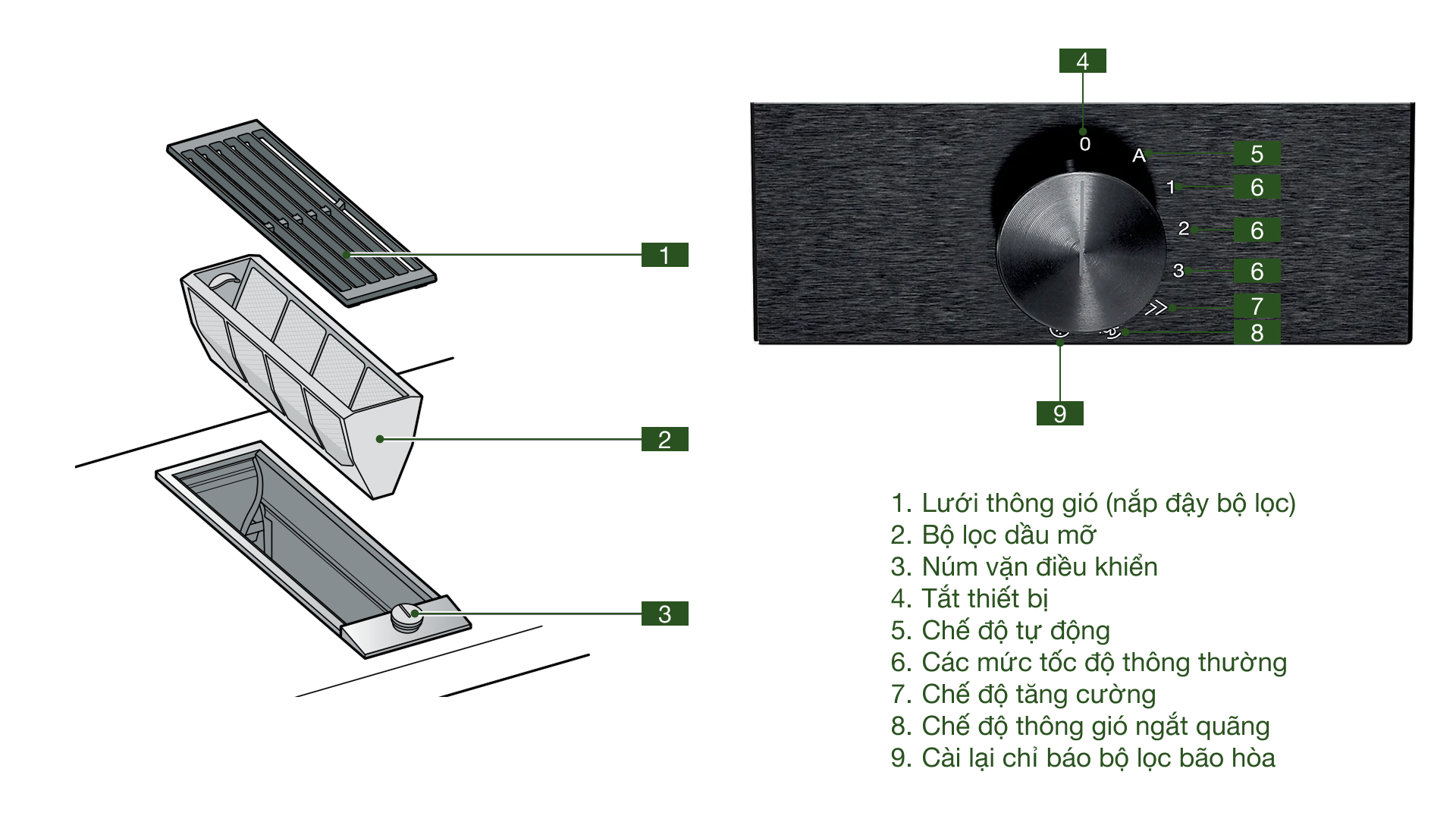 1

2

3

4

0

A

5

1

6

2

6

3

6

7

8

9

1. Lưới thông gió (nắp đậy bộ lọc)
2. Bộ lọc dầu mỡ
3. Núm vặn điều khiển
4. Tắt thiết bị
5. Chế độ tự động
6. Các mức tốc độ thông thường
7. Chế độ tăng cường
8. Chế độ thông gió ngắt quãng
9. Cài lại chỉ báo bộ lọc bão hòa