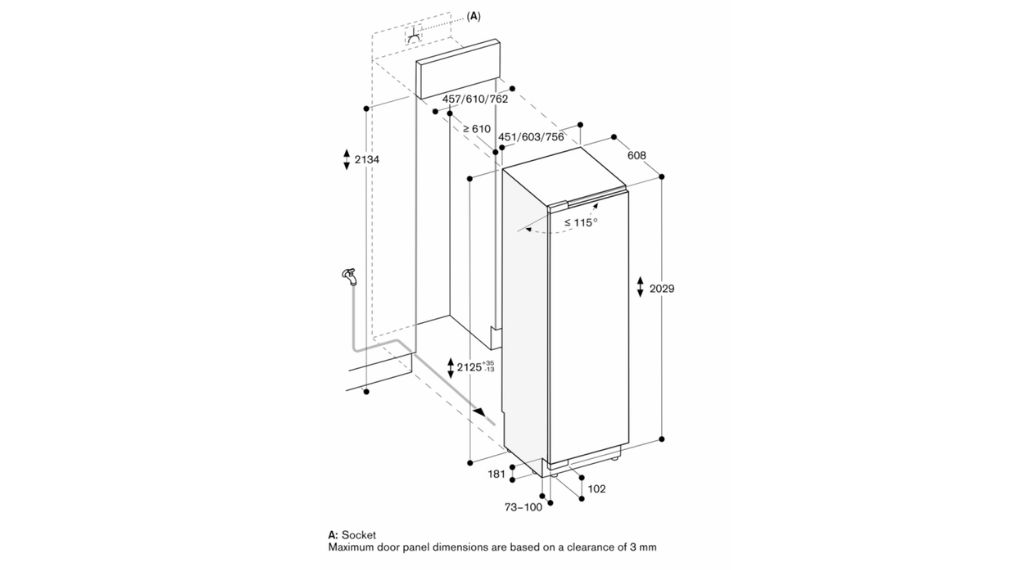 (A)
457/610/762
≥ 610
451/603/756
608
2134
≤ 115°
2029
$2125^{+35}_{-13}$
181
102
73–100

A: Socket
Maximum door panel dimensions are based on a clearance of 3 mm