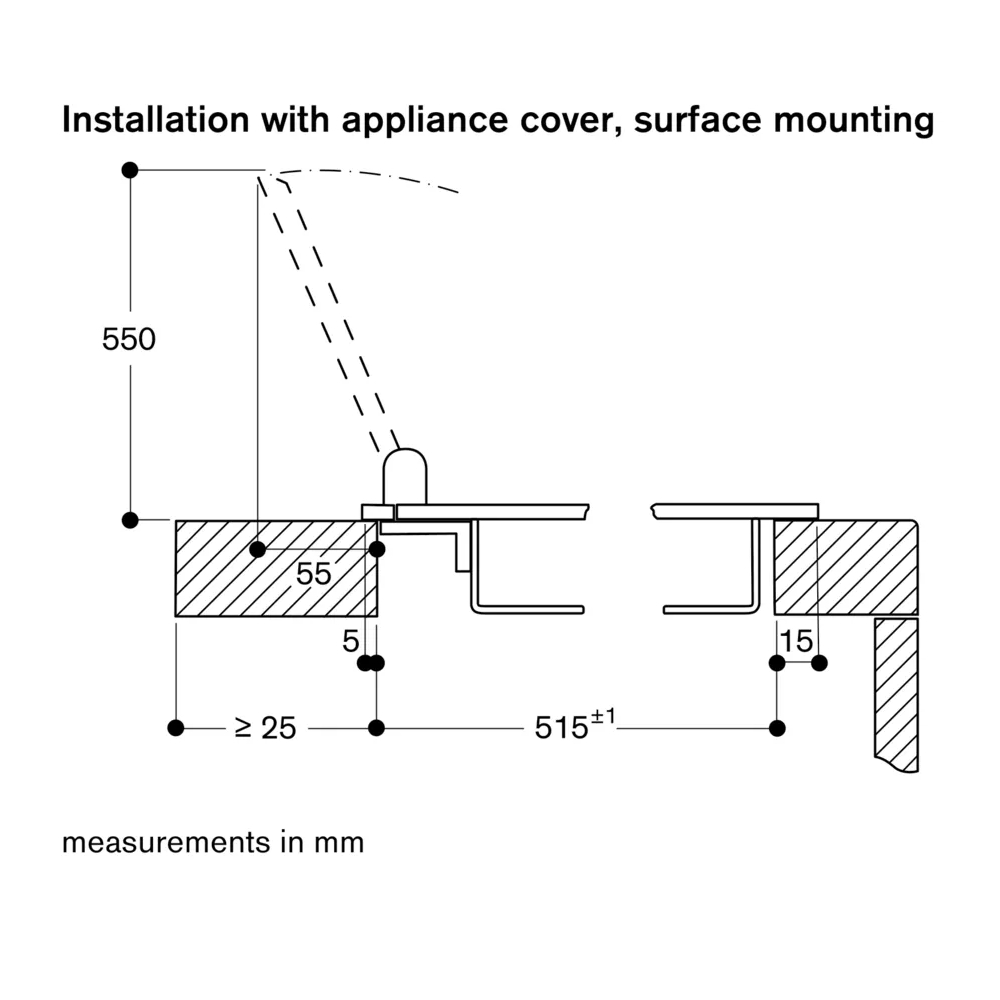 Installation with appliance cover, surface mounting

550

55

5

15

$\geq 25$

$515^{\pm 1}$

measurements in mm