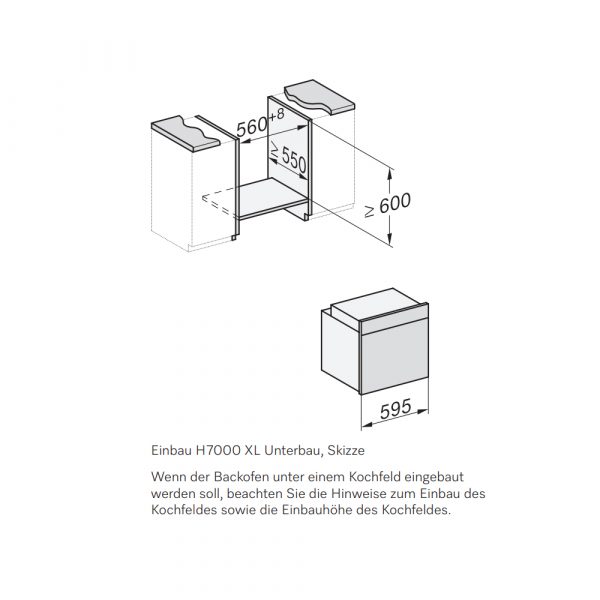 $560^{+8}$

$\geq 550$

$\geq 600$

595

Einbau H7000 XL Unterbau, Skizze

Wenn der Backofen unter einem Kochfeld eingebaut werden soll, beachten Sie die Hinweise zum Einbau des Kochfeldes sowie die Einbauhöhe des Kochfeldes.