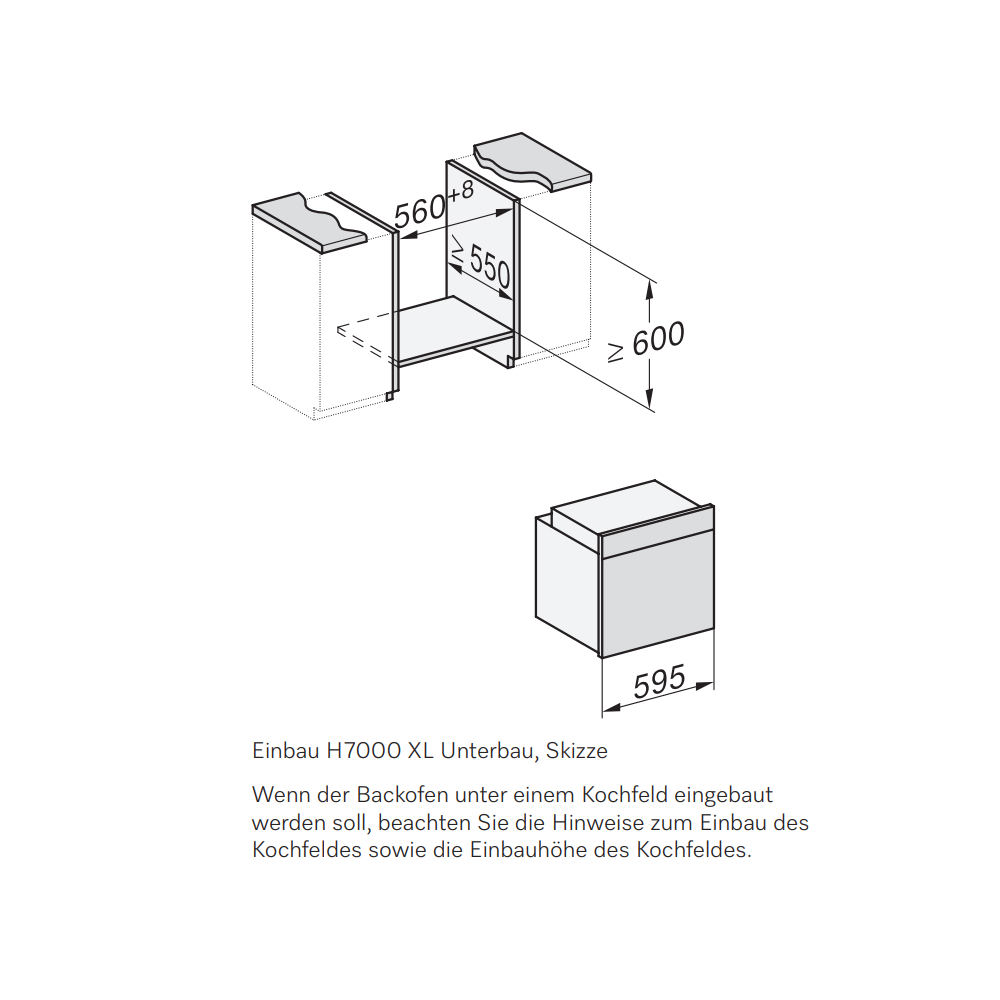 $560^{+8}$

$\geq 550$

$\geq 600$

595

Einbau H7000 XL Unterbau, Skizze

Wenn der Backofen unter einem Kochfeld eingebaut werden soll, beachten Sie die Hinweise zum Einbau des Kochfeldes sowie die Einbauhöhe des Kochfeldes.