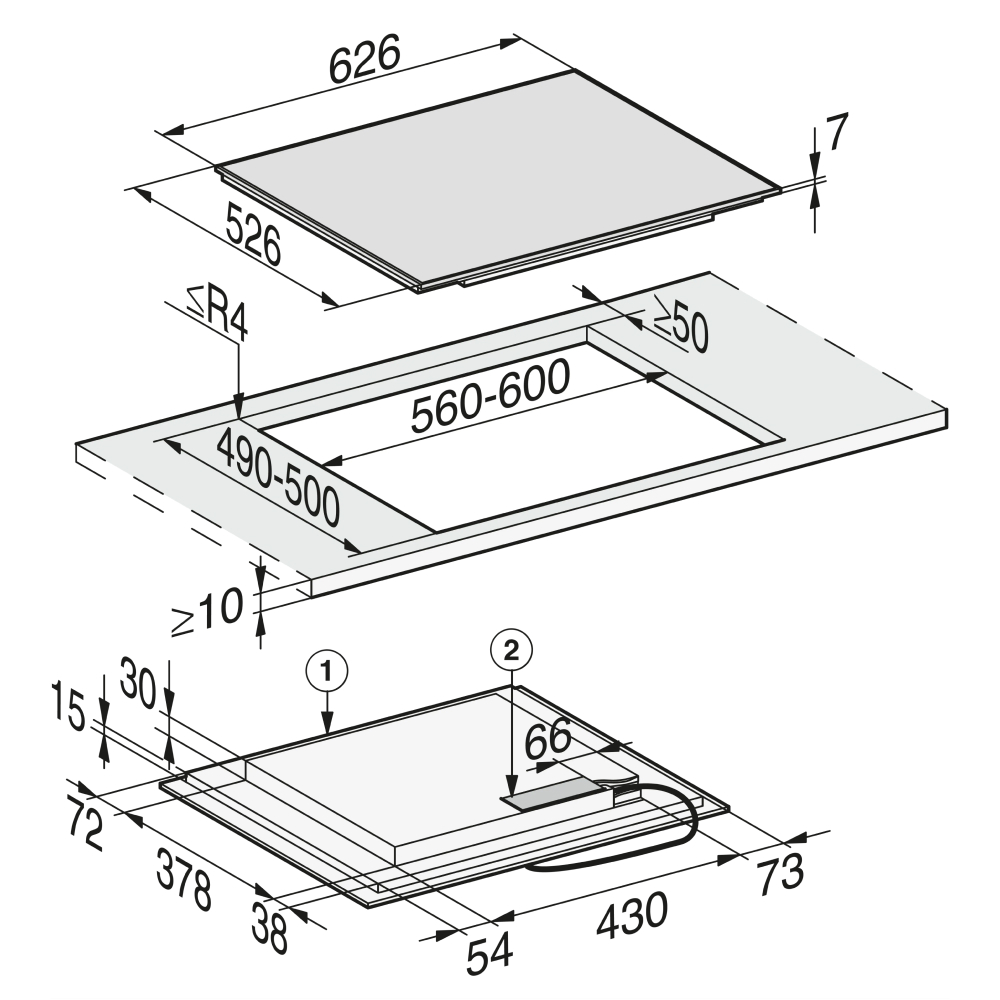 626

7

526

≤R4

≥50

560-600

490-500

≥10

1

2

30

15

66

72

378

38

54

430

73