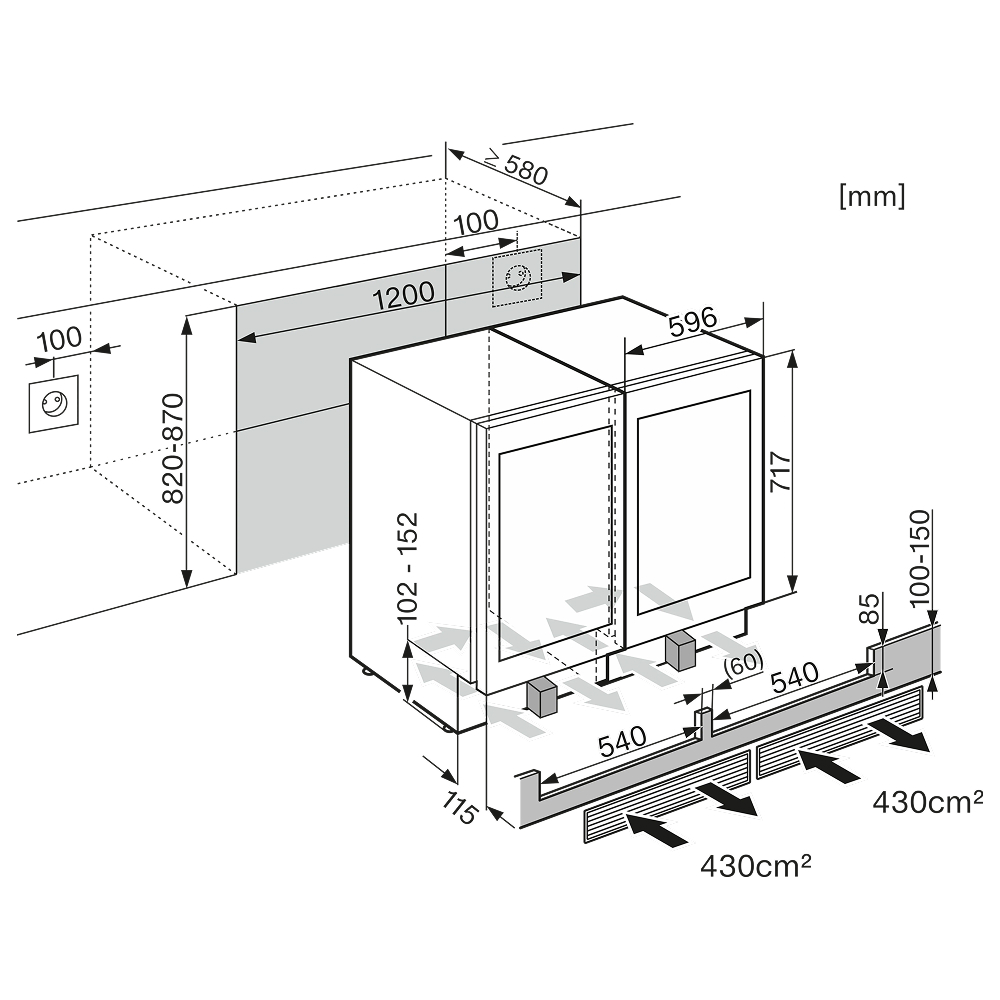 $\geq 580$

[mm]

100

1200

100

596

820-870

717

102 - 152

100-150

85

(60)

540

540

115

430cm²

430cm²