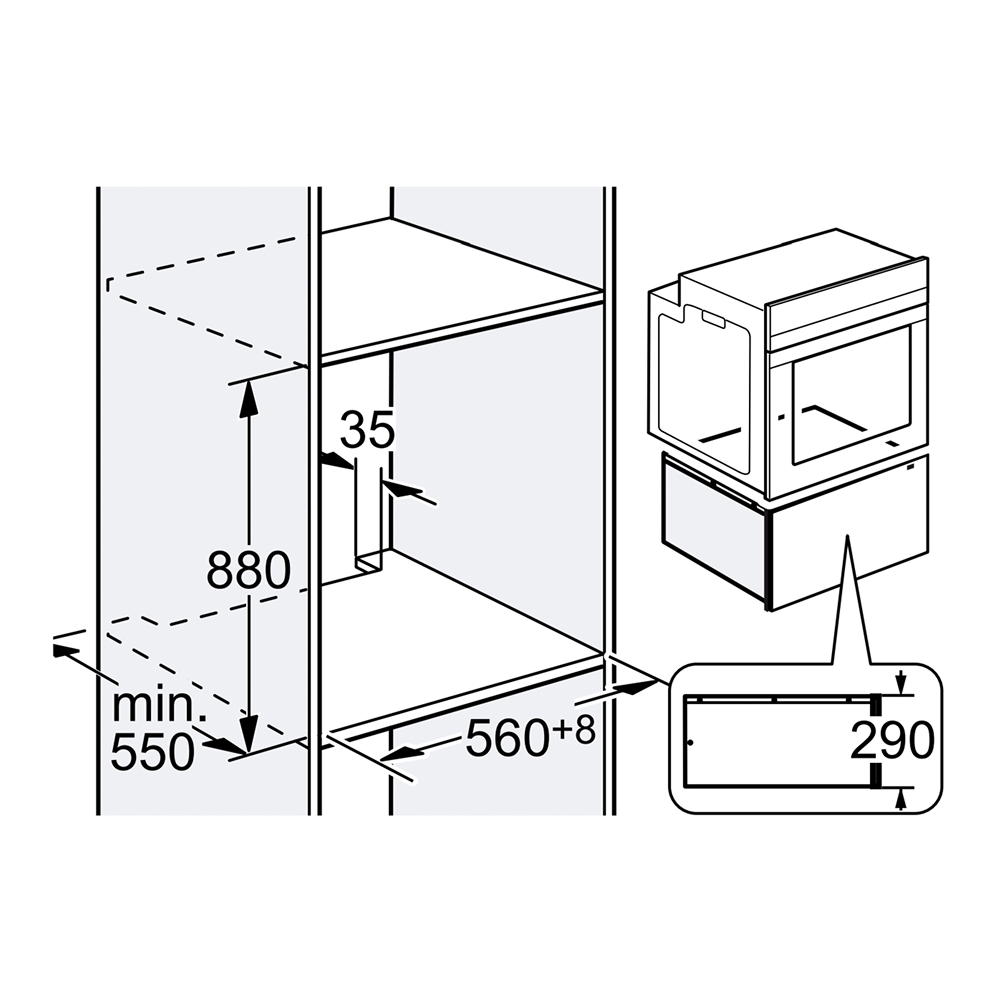 35

880

min.
550

$560^{+8}$

290