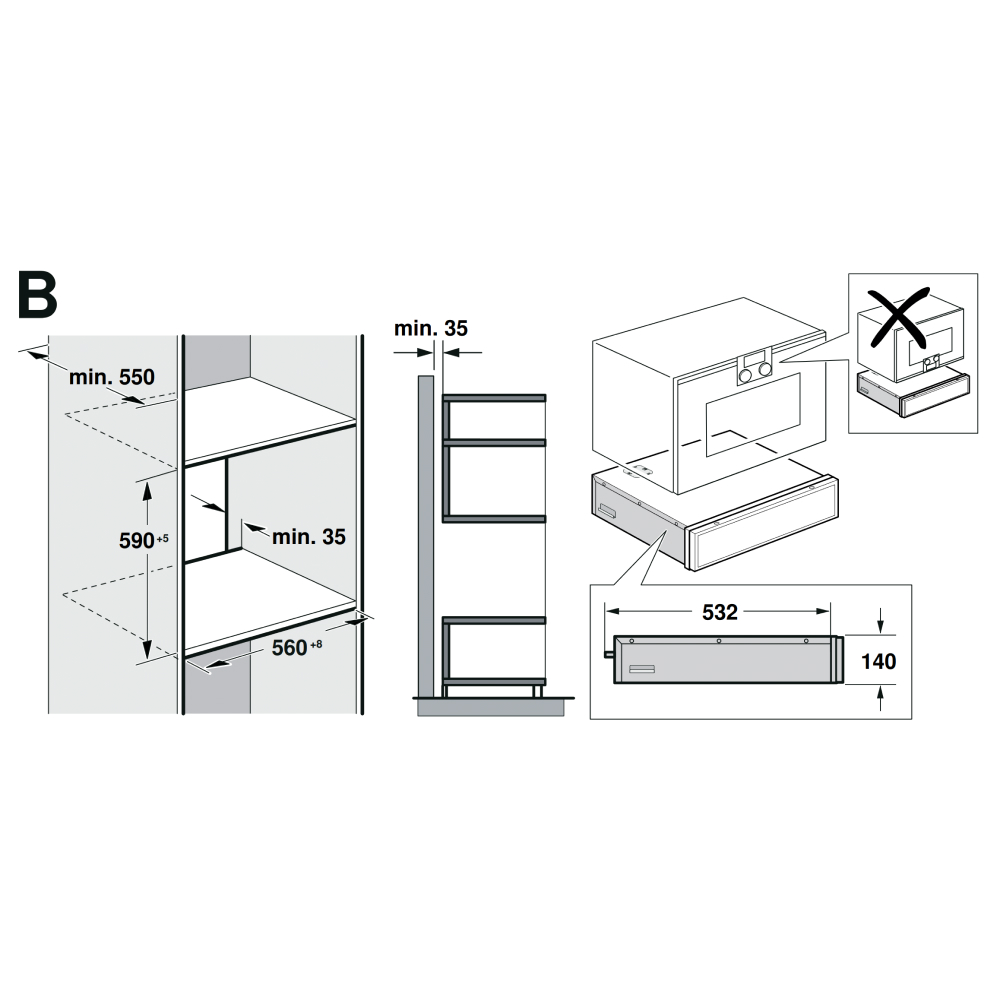 B

min. 550

$590^{+5}$

min. 35

$560^{+8}$

min. 35

532

140