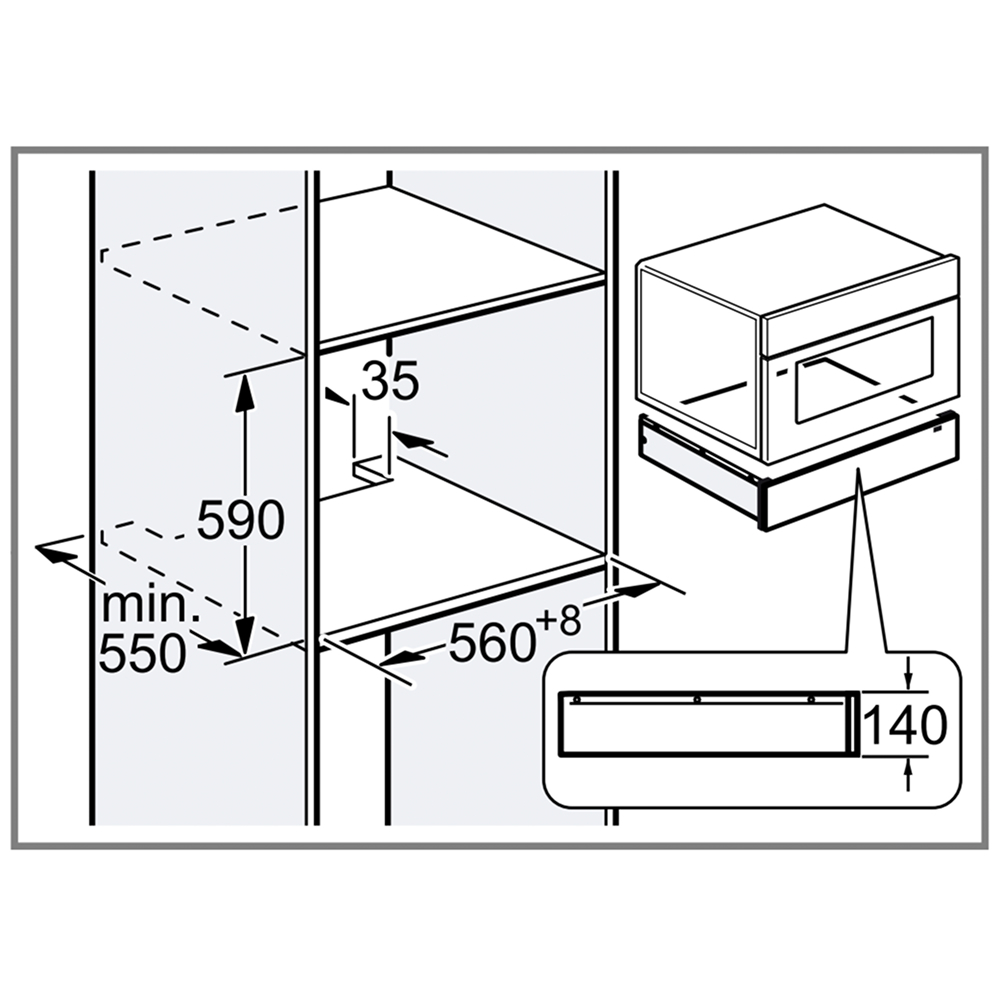 35

590

min.
550

$560^{+8}$

140