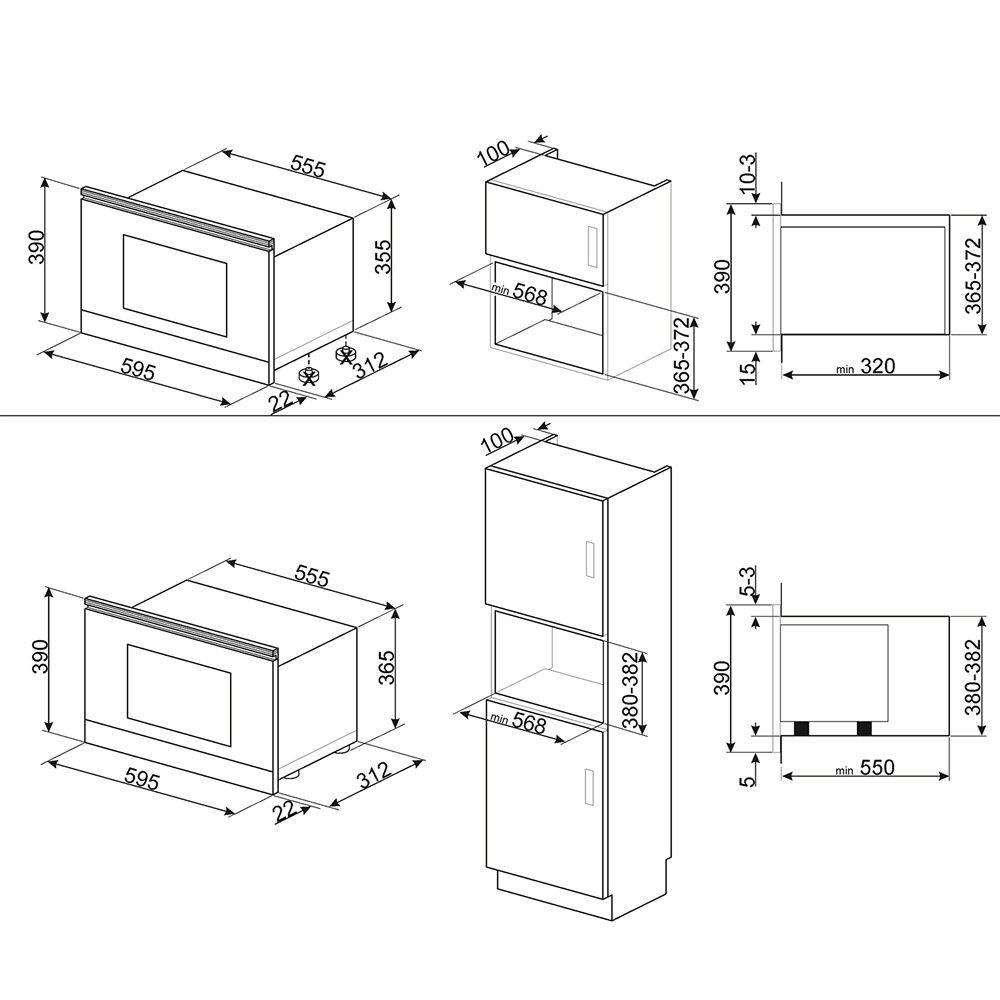 555
390
355
595
22
312
100
min 568
365-372
10-3
390
365-372
15
min 320

555
390
365
595
22
312
100
380-382
min 568
5-3
390
380-382
5
min 550